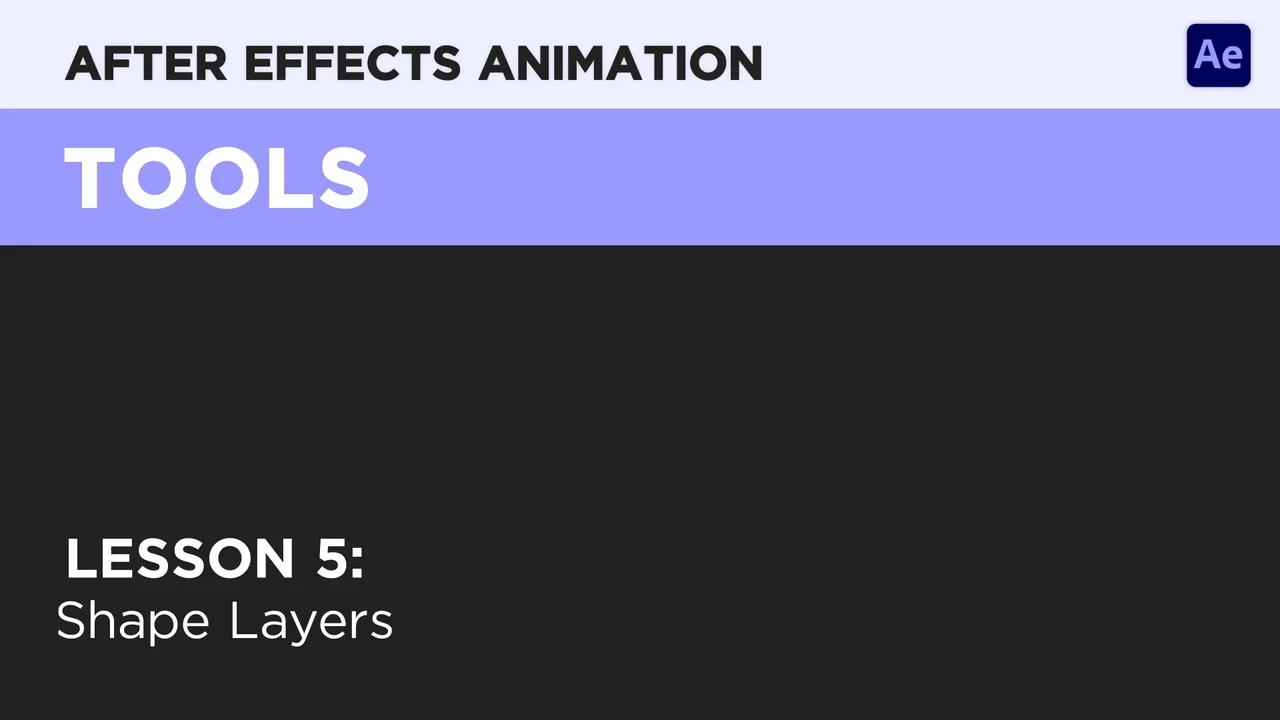 AFTER EFFECTS ANIMATION

Ae

TOOLS

LESSON 5:
Shape Layers