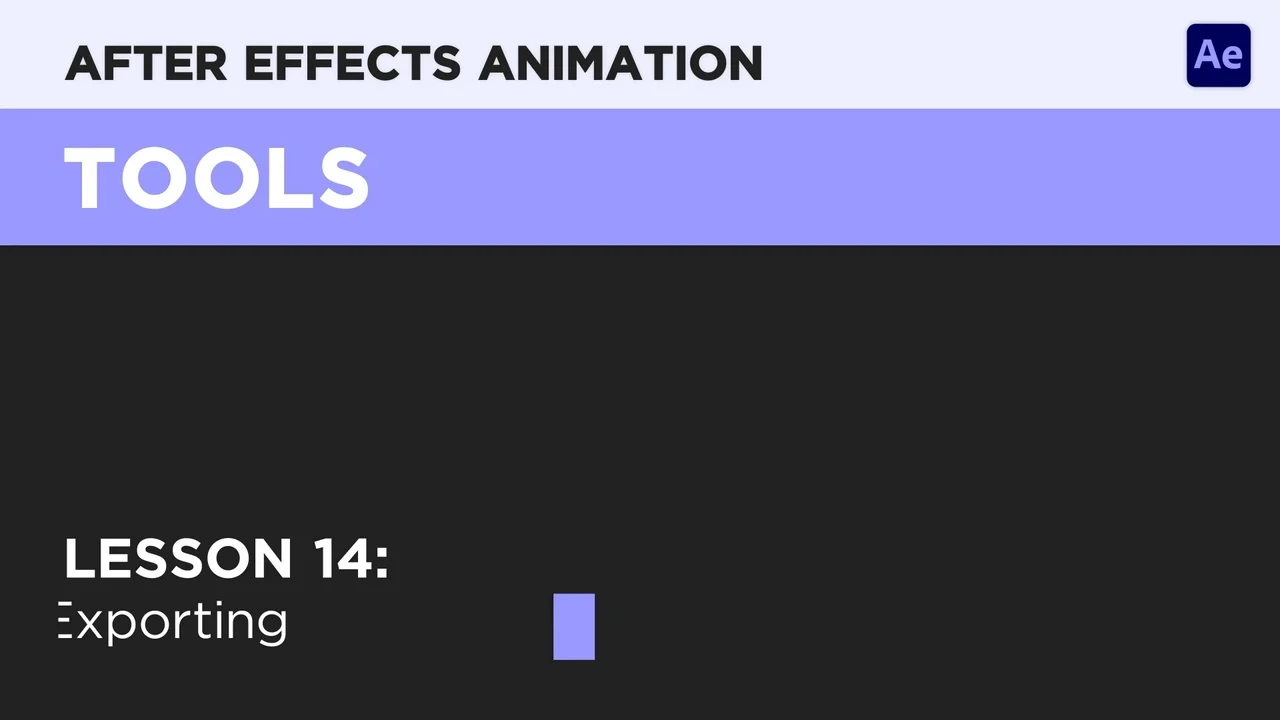 AFTER EFFECTS ANIMATION

Ae

TOOLS

LESSON 14:
Exporting