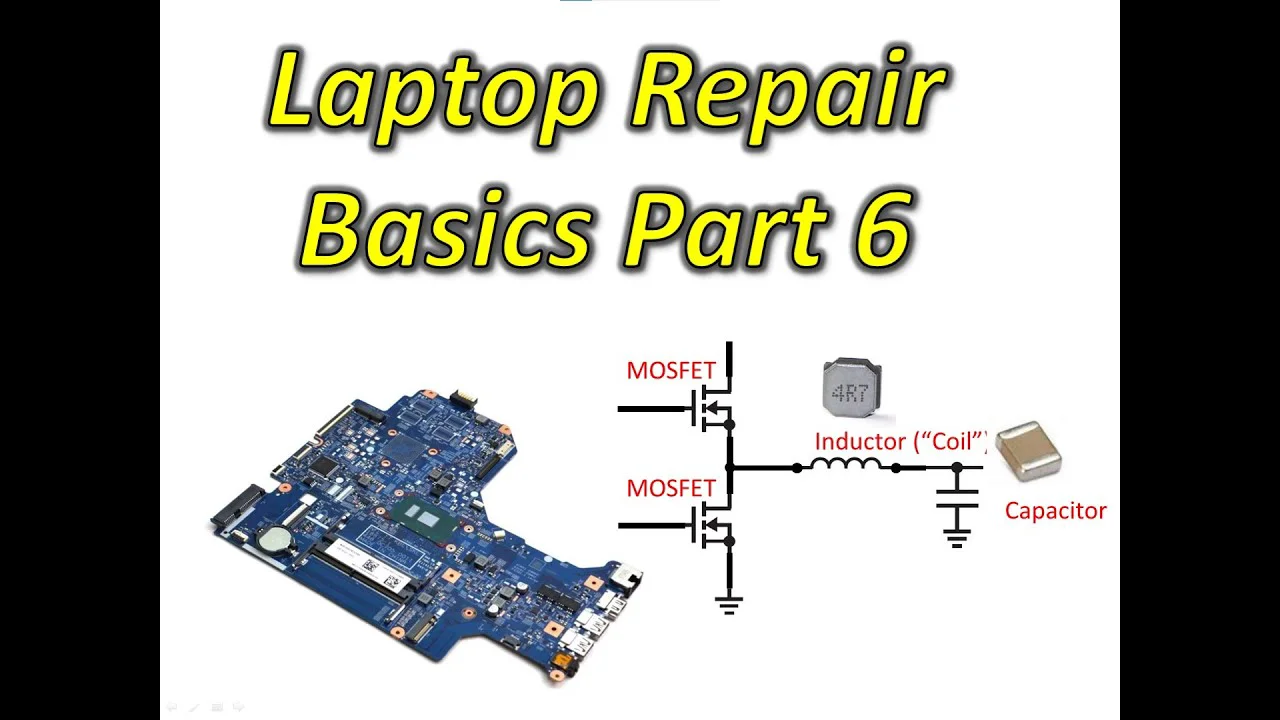 Laptop Repair Basics Part 6

MOSFET

4R7

Inductor ("Coil")

MOSFET

Capacitor