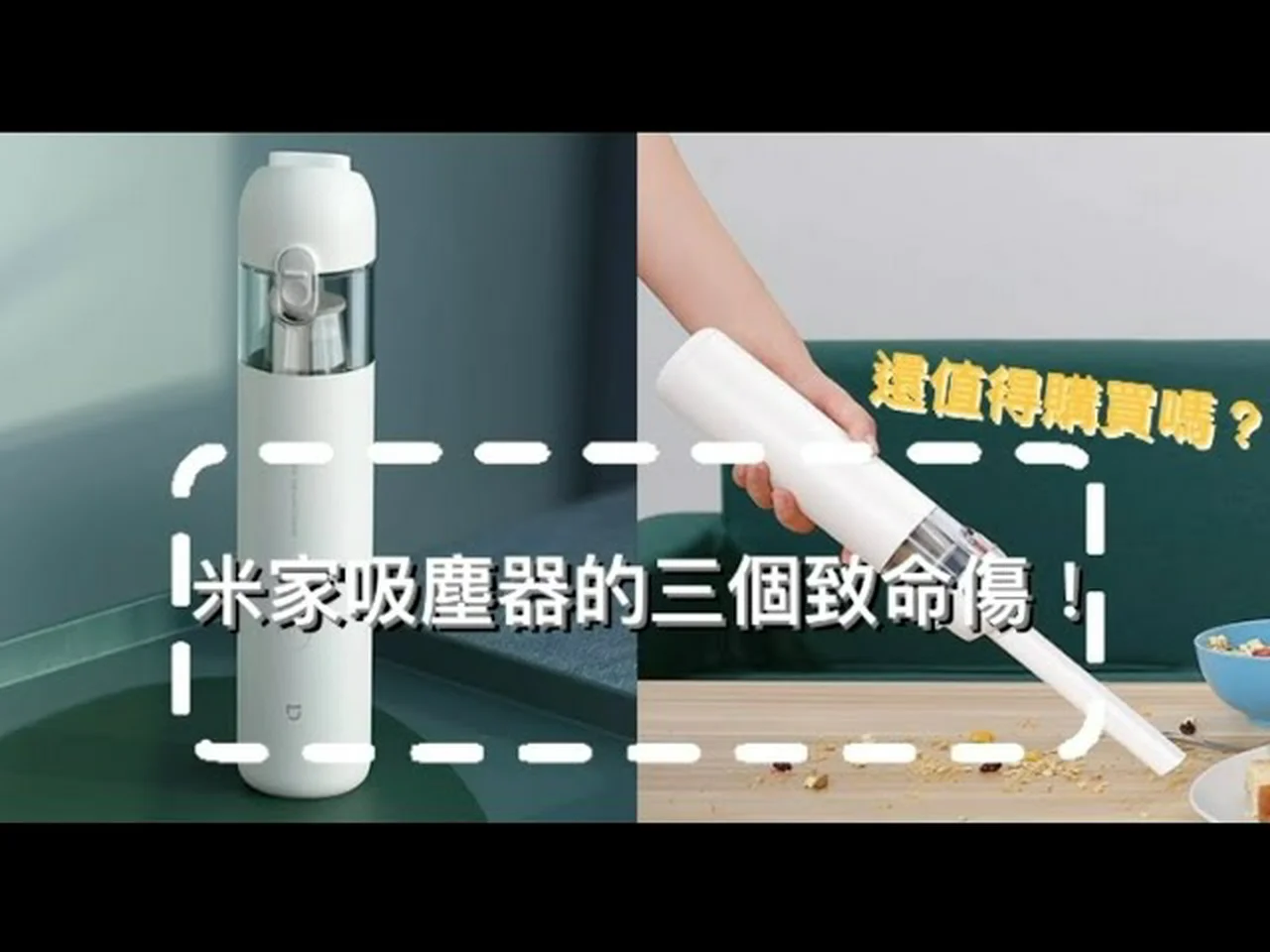 還值得購買嗎？

米家吸塵器的三個致命傷！